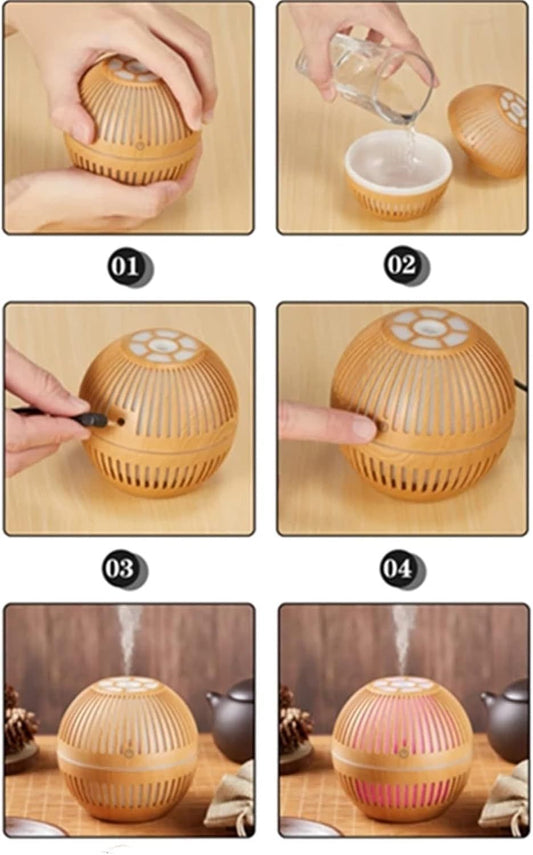 01

02

03

04